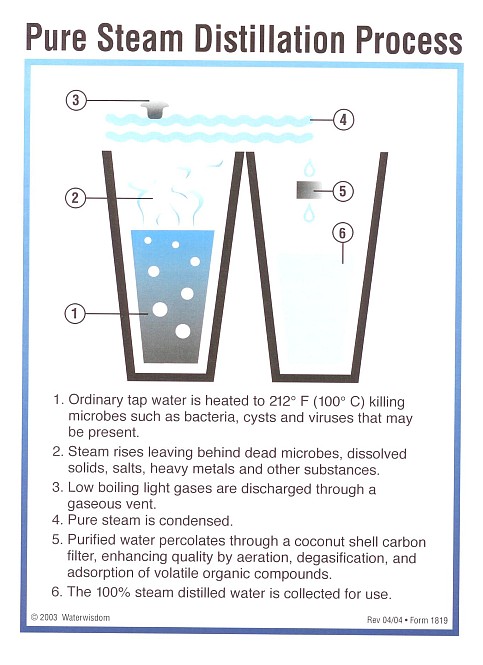 Pure Steam Distillation Process

3

4

2

5

6

1

1. Ordinary tap water is heated to 212° F (100° C) killing microbes such as bacteria, cysts and viruses that may be present.

2. Steam rises leaving behind dead microbes, dissolved solids, salts, heavy metals and other substances.

3. Low boiling light gases are discharged through a gaseous vent.

4. Pure steam is condensed.

5. Purified water percolates through a coconut shell carbon filter, enhancing quality by aeration, degasification, and adsorption of volatile organic compounds.

6. The 100% steam distilled water is collected for use.

© 2003 Waterwisdom

Rev 04/04 • Form 1819